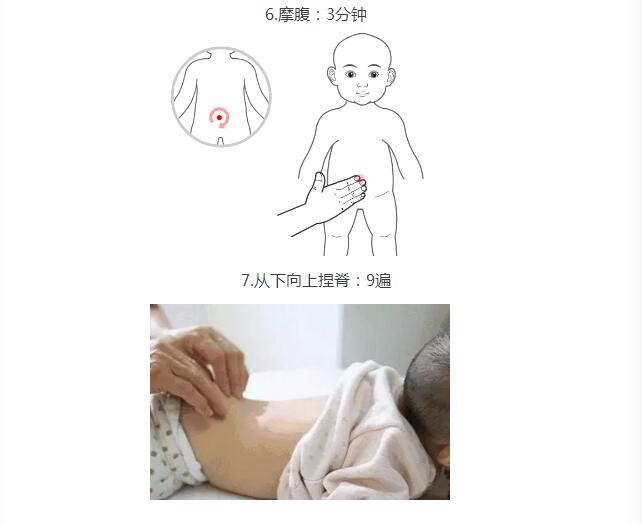 6.摩腹：3分钟

7.从下向上捏脊：9遍